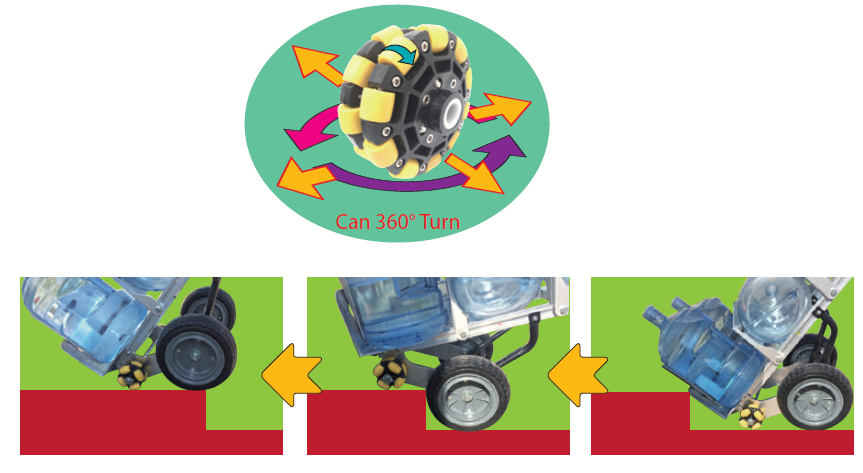 Can 360° Turn