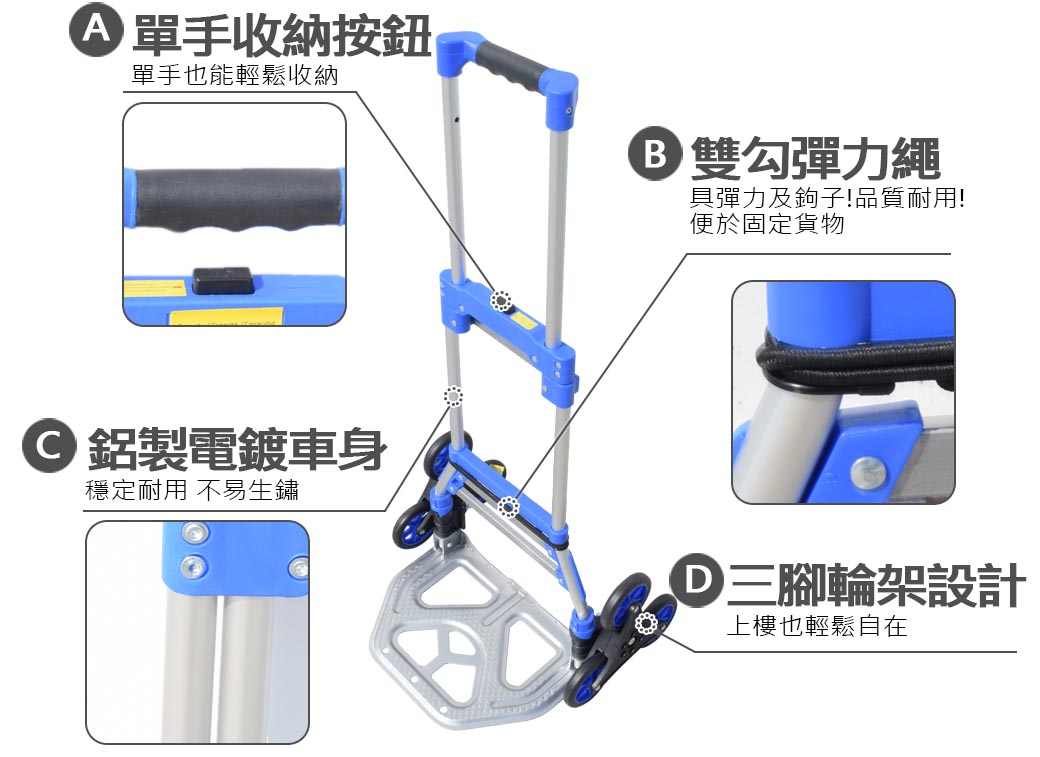 A 單手收納按鈕
單手也能輕鬆收納

B 雙勾彈力繩
具彈力及鉤子!品質耐用!
便於固定貨物

C 鋁製電鍍車身
穩定耐用 不易生鏽

D 三腳輪架設計
上樓也輕鬆自在