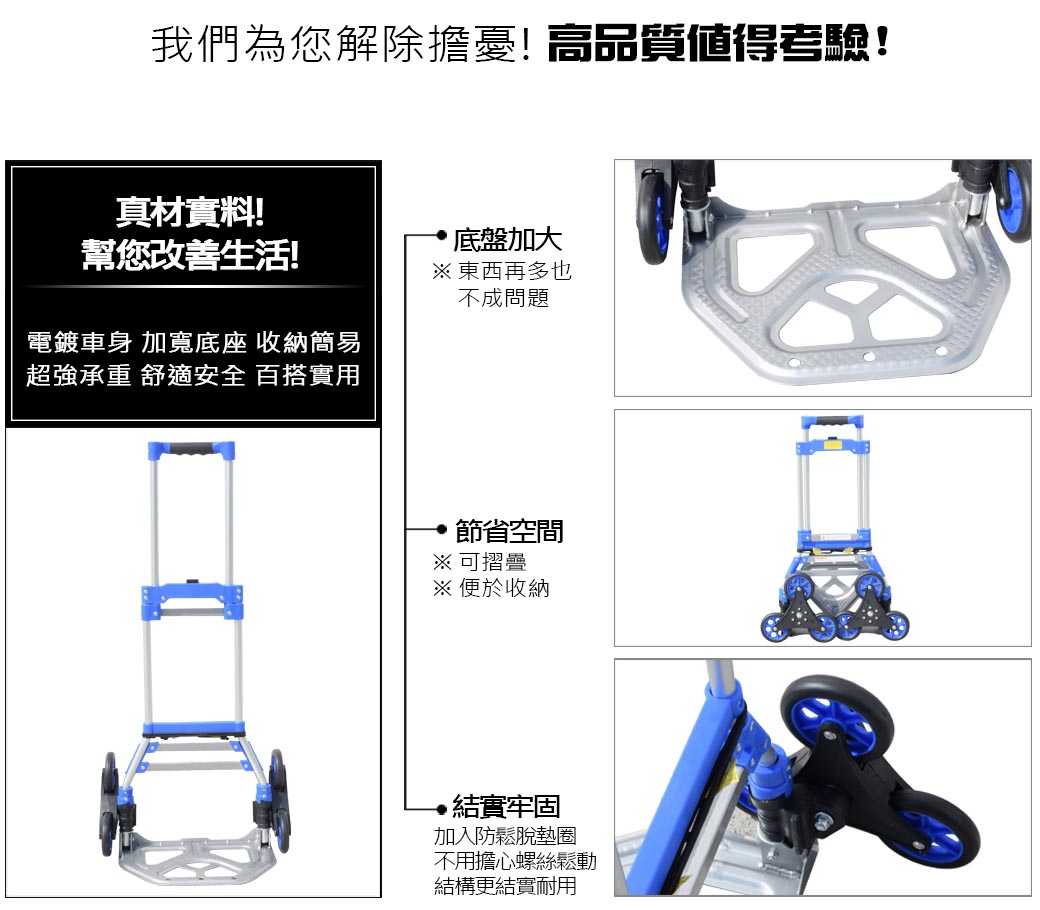 我們為您解除擔憂! 高品質值得考驗!

真材實料!
幫您改善生活!

電鍍車身 加寬底座 收納簡易
超強承重 舒適安全 百搭實用

底盤加大
※ 東西再多也不成問題

節省空間
※ 可摺疊
※ 便於收納

結實牢固
加入防鬆脫墊圈
不用擔心螺絲鬆動
結構更結實耐用