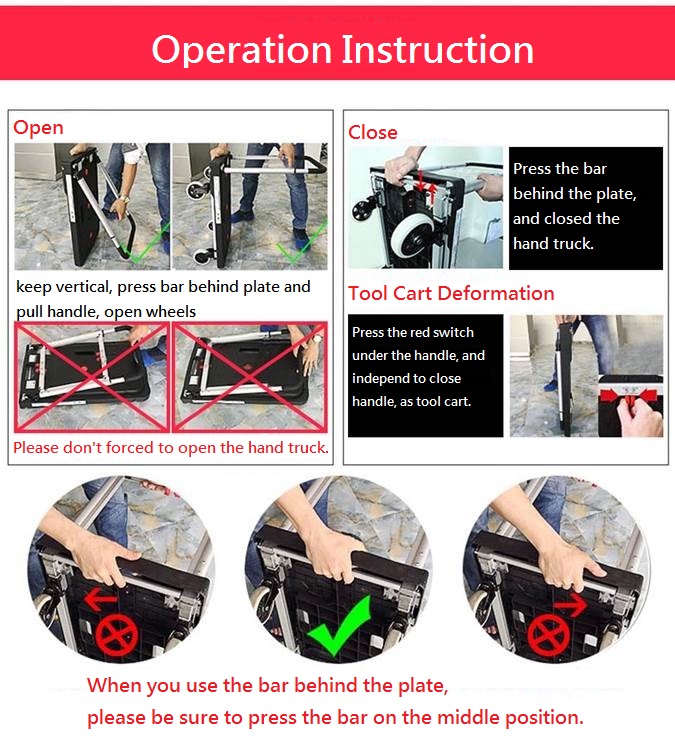 Operation Instruction

Open

keep vertical, press bar behind plate and pull handle, open wheels

Please don't forced to open the hand truck.

Close

Press the bar behind the plate, and closed the hand truck.

Tool Cart Deformation

Press the red switch under the handle, and independ to close handle, as tool cart.

When you use the bar behind the plate, please be sure to press the bar on the middle position.